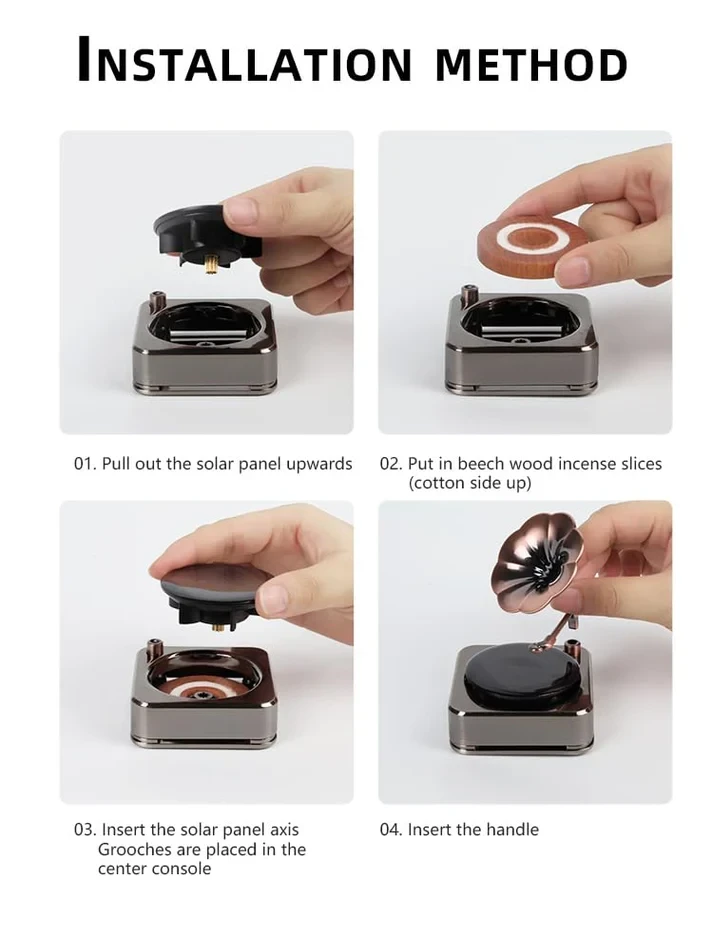 INSTALLATION METHOD

01. Pull out the solar panel upwards

02. Put in beech wood incense slices (cotton side up)

03. Insert the solar panel axis Grooches are placed in the center console

04. Insert the handle