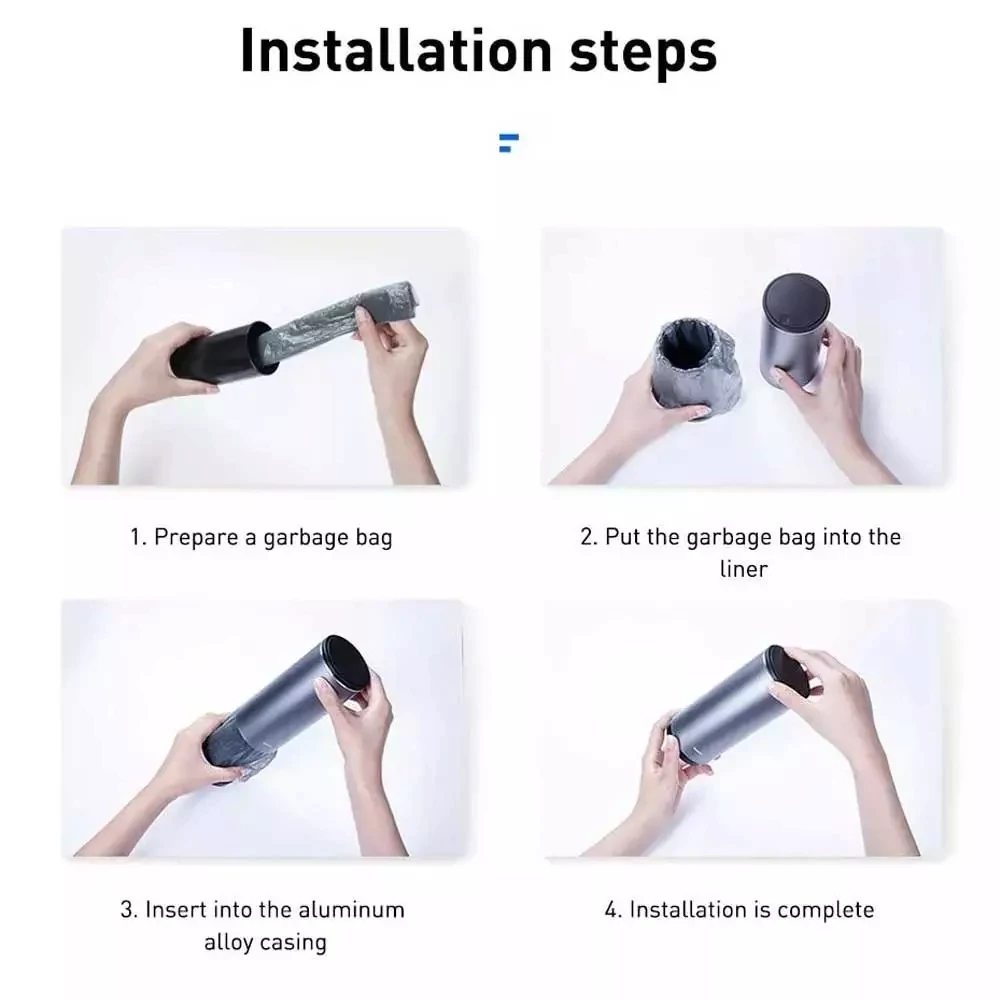 Installation steps

1. Prepare a garbage bag

2. Put the garbage bag into the liner

3. Insert into the aluminum alloy casing

4. Installation is complete